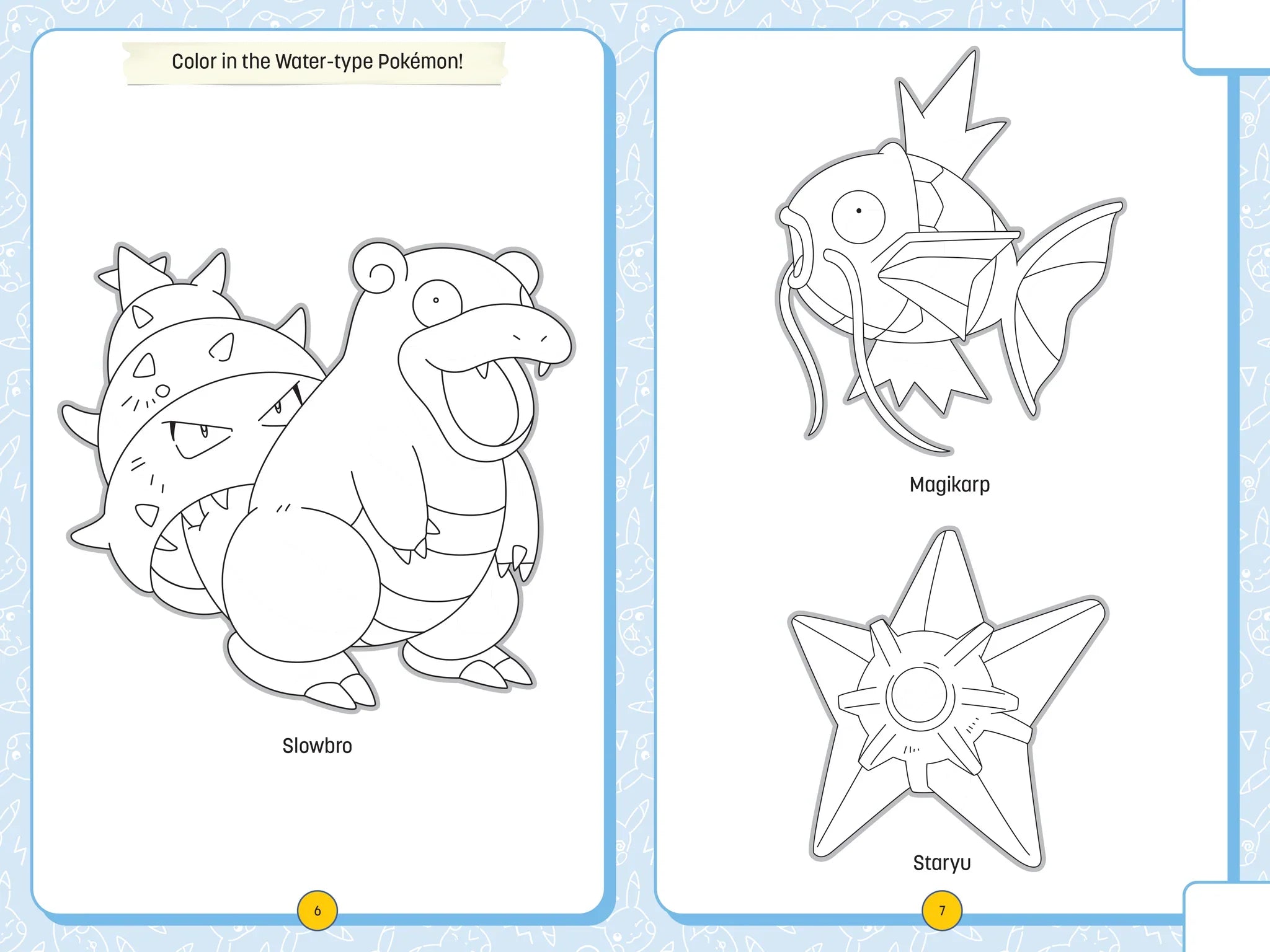 Color in the Water-type Pokémon!

Slowbro

6

Magikarp

Staryu

7